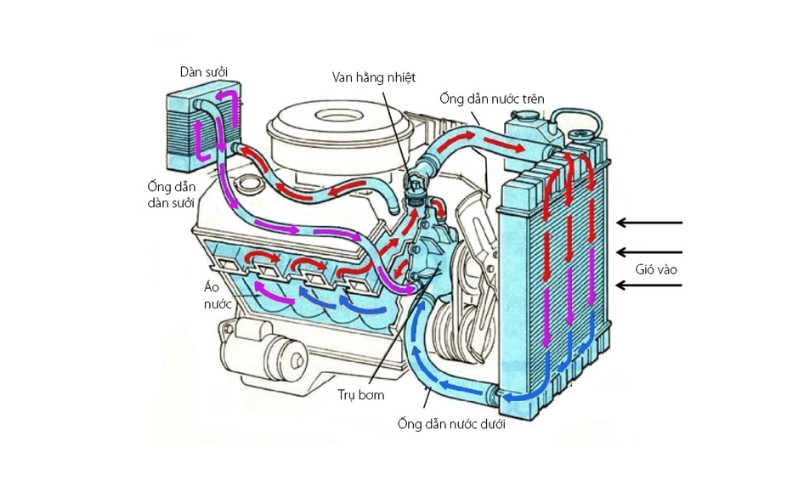 Dàn sưởi
Van hằng nhiệt
Ống dẫn nước trên
Ống dẫn dàn sưởi
Áo nước
Gió vào
Trụ bơm
Ống dẫn nước dưới